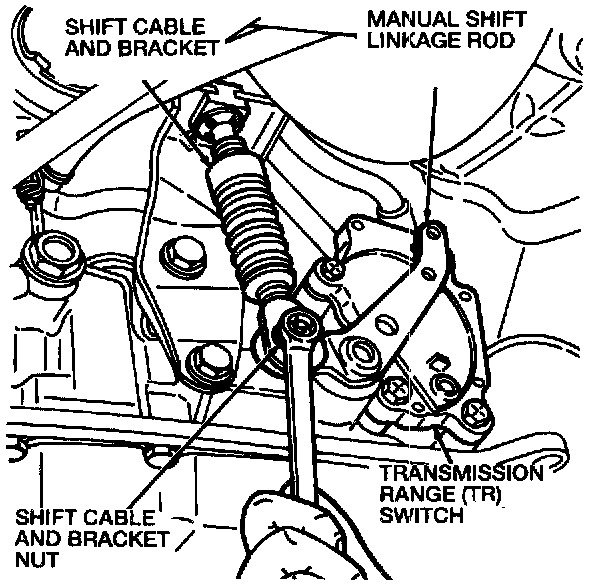 SHIFT CABLE AND BRACKET

MANUAL SHIFT LINKAGE ROD

TRANSMISSION RANGE (TR) SWITCH

SHIFT CABLE AND BRACKET NUT