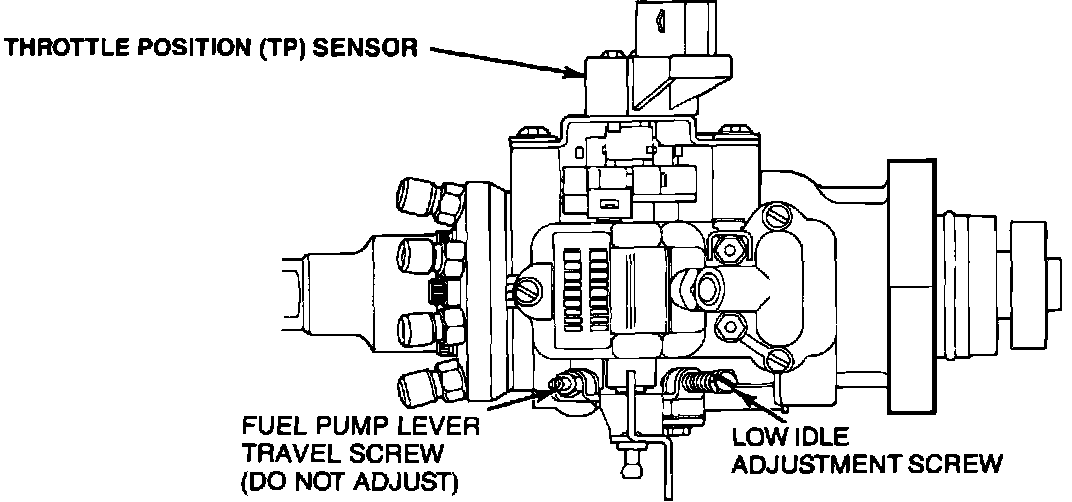 THROTTLE POSITION (TP) SENSOR

FUEL PUMP LEVER
TRAVEL SCREW
(DO NOT ADJUST)

LOW IDLE
ADJUSTMENT SCREW