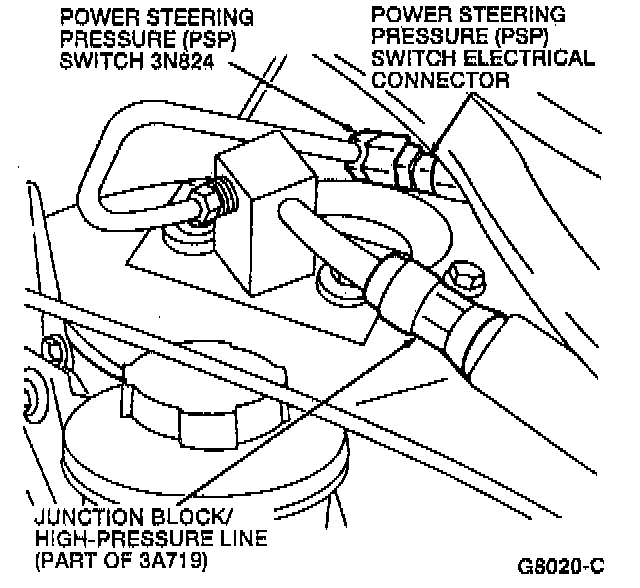 POWER STEERING PRESSURE (PSP) SWITCH 3N824

POWER STEERING PRESSURE (PSP) SWITCH ELECTRICAL CONNECTOR

JUNCTION BLOCK/ HIGH-PRESSURE LINE (PART OF 3A719)

G8020-C