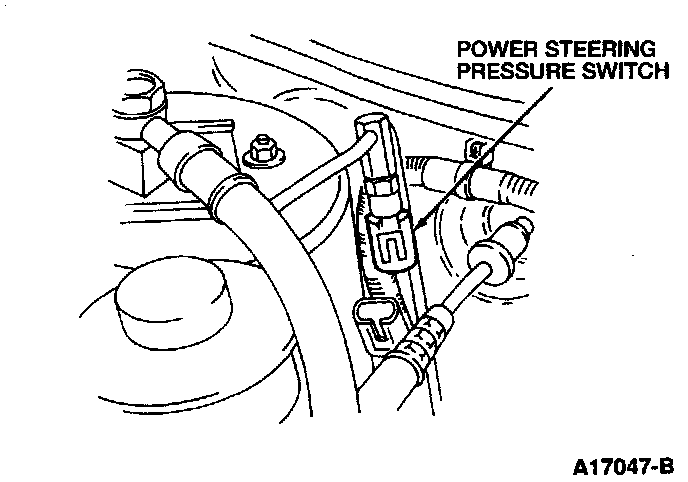 POWER STEERING PRESSURE SWITCH

A17047-B