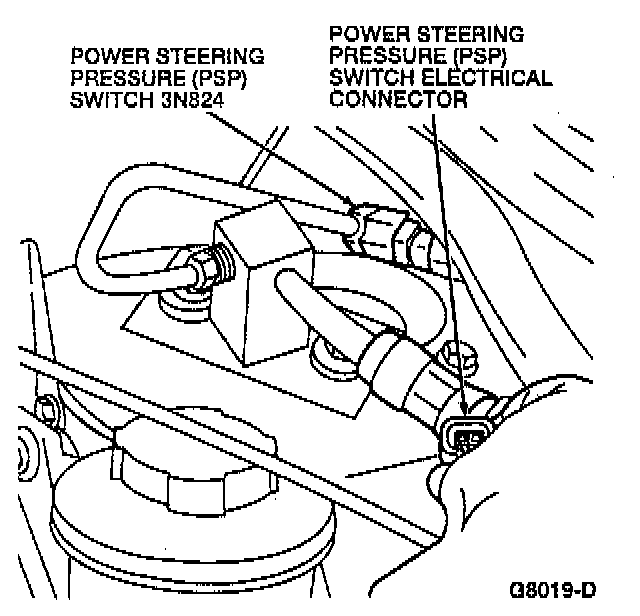 POWER STEERING PRESSURE (PSP) SWITCH 3N824

POWER STEERING PRESSURE (PSP) SWITCH ELECTRICAL CONNECTOR

G8019-D