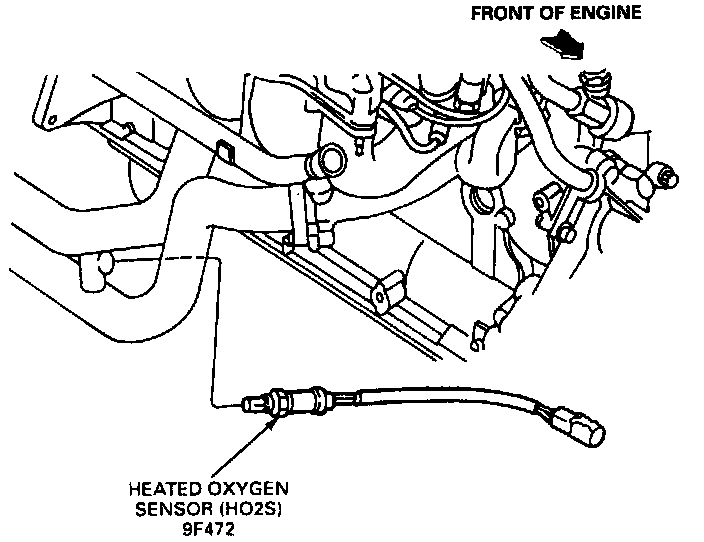 FRONT OF ENGINE

HEATED OXYGEN SENSOR (HO2S) 9F472