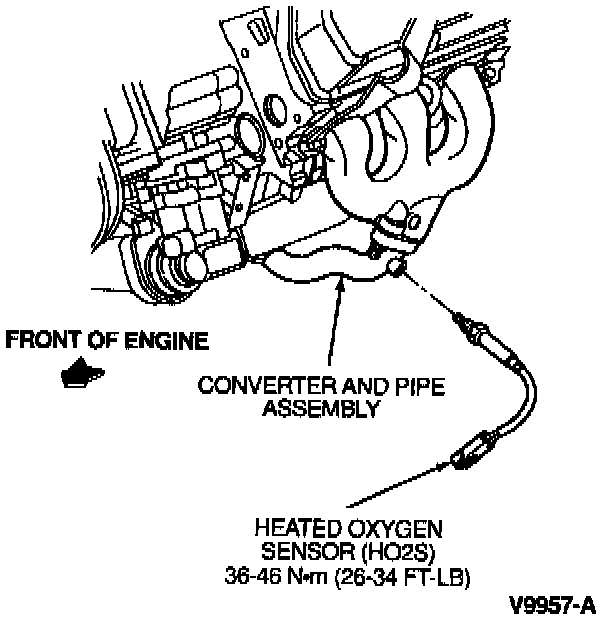 FRONT OF ENGINE

CONVERTER AND PIPE ASSEMBLY

HEATED OXYGEN SENSOR (HO2S) 36-46 N•m (26-34 FT-LB)

V9957-A