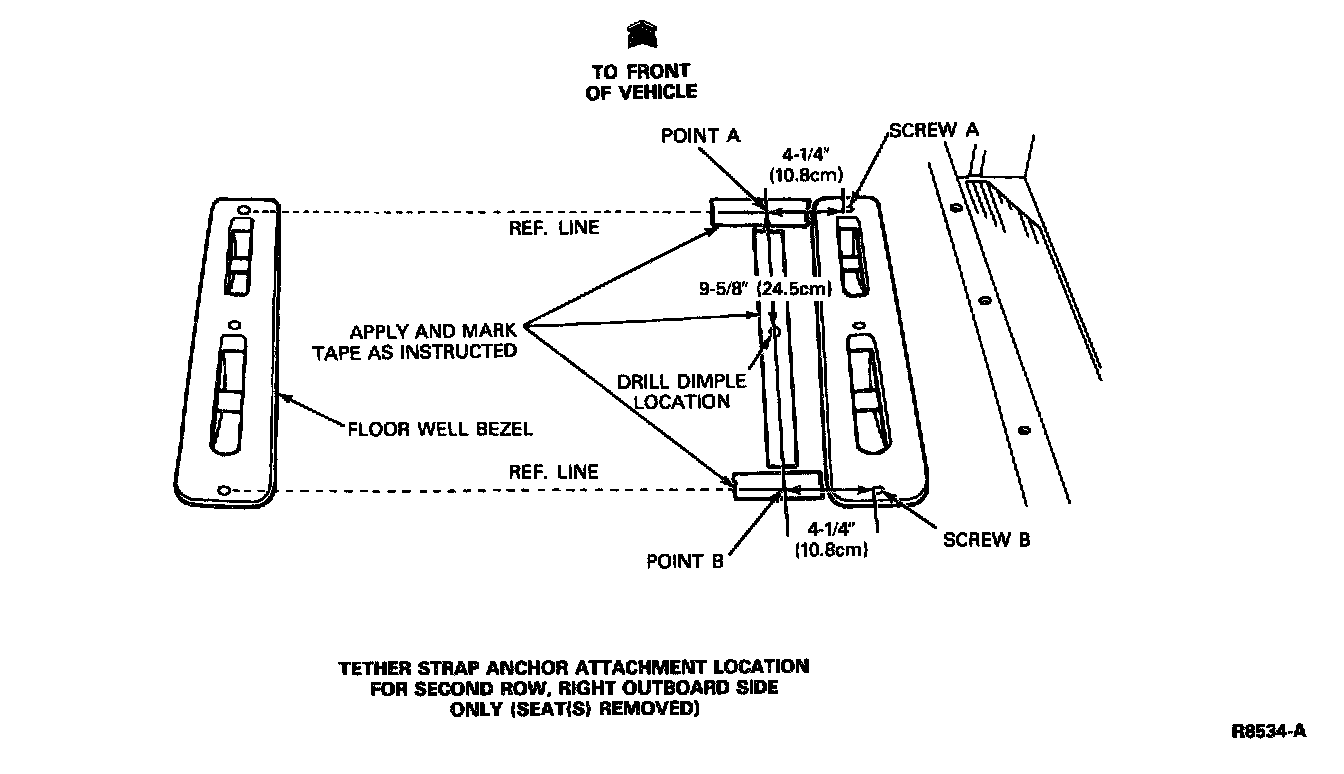 TO FRONT OF VEHICLE

POINT A

4-1/4" (10.8cm)

SCREW A

REF. LINE

9-5/8" (24.5cm)

APPLY AND MARK TAPE AS INSTRUCTED

DRILL DIMPLE LOCATION

FLOOR WELL BEZEL

REF. LINE

POINT B

4-1/4" (10.8cm)

SCREW B

TETHER STRAP ANCHOR ATTACHMENT LOCATION FOR SECOND ROW, RIGHT OUTBOARD SIDE ONLY (SEAT(S) REMOVED)

R8534-A