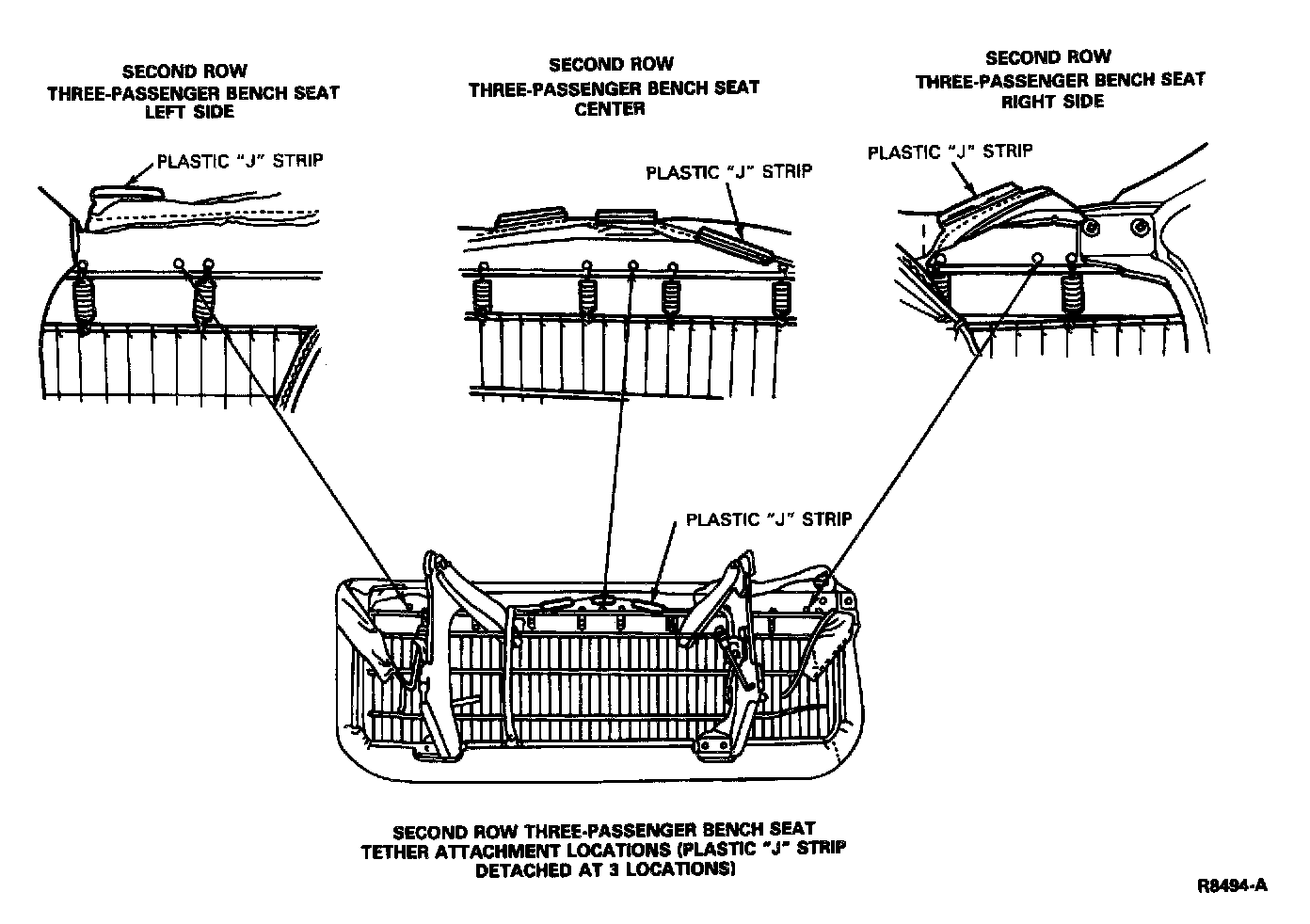 SECOND ROW
THREE-PASSENGER BENCH SEAT
LEFT SIDE

PLASTIC "J" STRIP

SECOND ROW
THREE-PASSENGER BENCH SEAT
CENTER

PLASTIC "J" STRIP

SECOND ROW
THREE-PASSENGER BENCH SEAT
RIGHT SIDE

PLASTIC "J" STRIP

PLASTIC "J" STRIP

SECOND ROW THREE-PASSENGER BENCH SEAT
TETHER ATTACHMENT LOCATIONS (PLASTIC "J" STRIP
DETACHED AT 3 LOCATIONS)

R8494-A