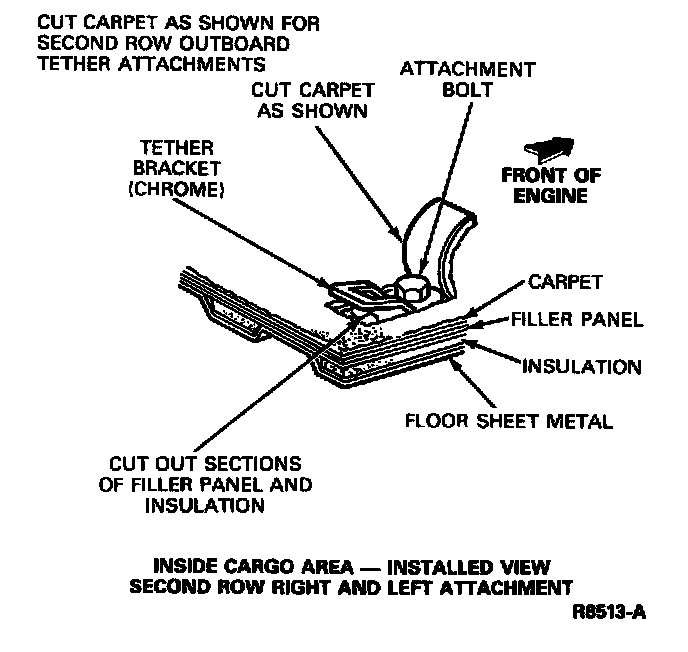 CUT CARPET AS SHOWN FOR SECOND ROW OUTBOARD TETHER ATTACHMENTS

ATTACHMENT BOLT

CUT CARPET AS SHOWN

TETHER BRACKET (CHROME)

FRONT OF ENGINE

CARPET

FILLER PANEL

INSULATION

FLOOR SHEET METAL

CUT OUT SECTIONS OF FILLER PANEL AND INSULATION

INSIDE CARGO AREA — INSTALLED VIEW
SECOND ROW RIGHT AND LEFT ATTACHMENT

R8513-A