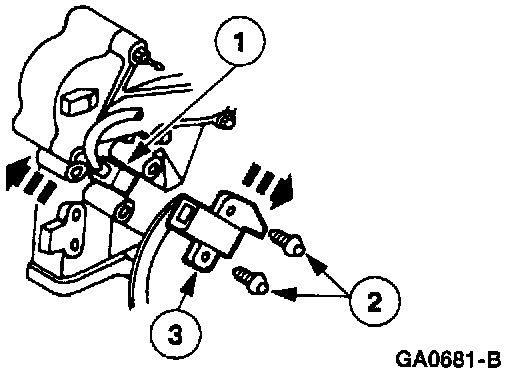 1
2
3
GA0681-B