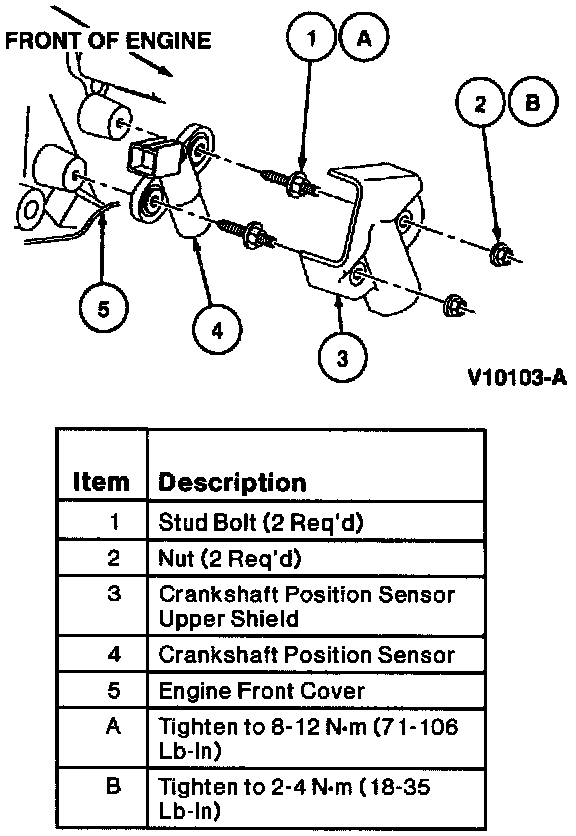 FRONT OF ENGINE

1 A

2 B

5

4

3

V10103-A

| Item | Description |
|---|---|
| 1 | Stud Bolt (2 Req'd) |
| 2 | Nut (2 Req'd) |
| 3 | Crankshaft Position Sensor Upper Shield |
| 4 | Crankshaft Position Sensor |
| 5 | Engine Front Cover |
| A | Tighten to 8-12 N·m (71-106 Lb-In) |
| B | Tighten to 2-4 N·m (18-35 Lb-In) |