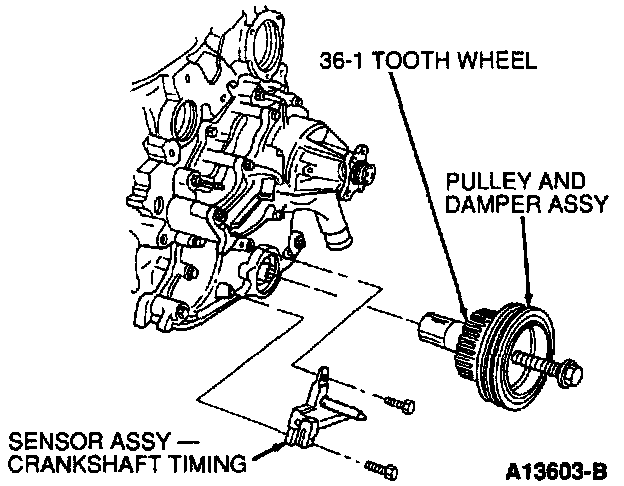 36-1 TOOTH WHEEL

PULLEY AND DAMPER ASSY

SENSOR ASSY — CRANKSHAFT TIMING

A13603-B