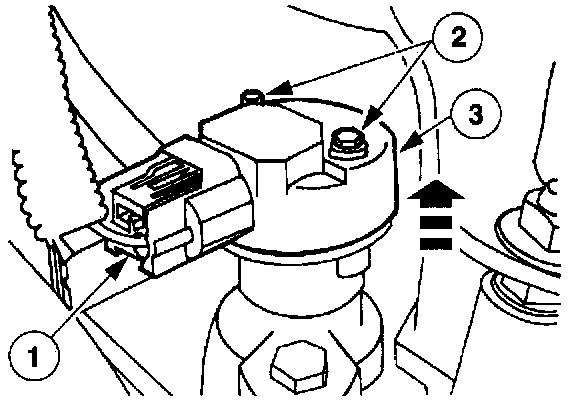 2
3
1