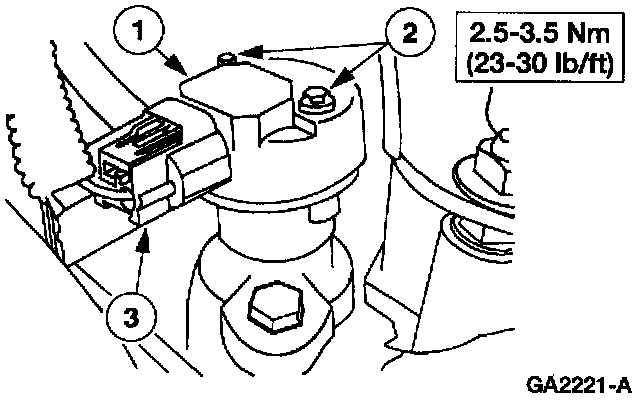 1

2

2.5-3.5 Nm
(23-30 lb/ft)

3

GA2221-A