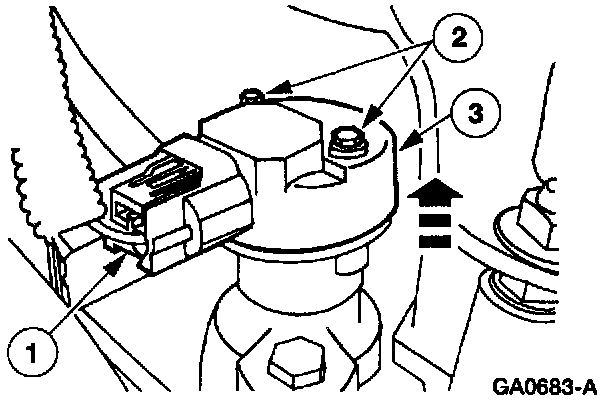 2
3
1
GA0683-A