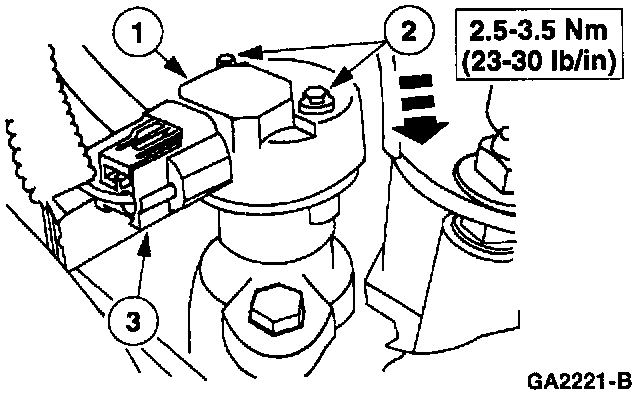 1

2

2.5-3.5 Nm
(23-30 lb/in)

3

GA2221-B