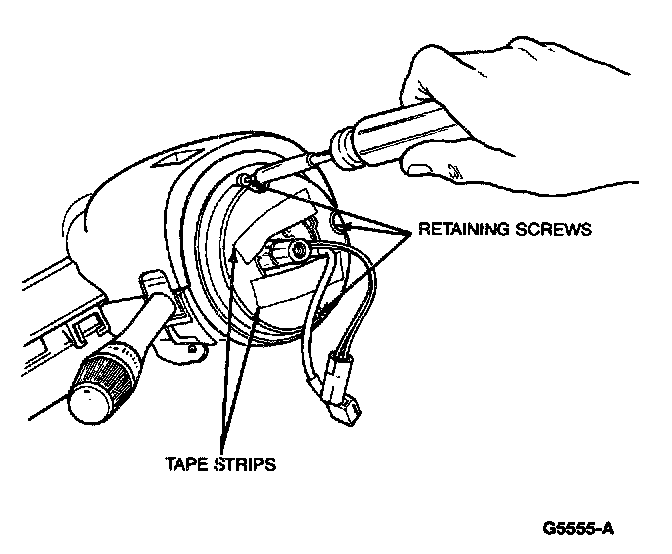 RETAINING SCREWS

TAPE STRIPS

G5555-A