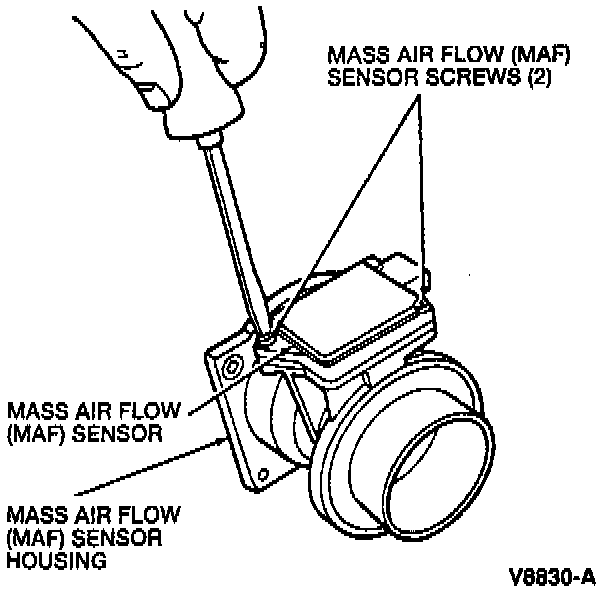 MASS AIR FLOW (MAF) SENSOR SCREWS (2)

MASS AIR FLOW (MAF) SENSOR

MASS AIR FLOW (MAF) SENSOR HOUSING

V8830-A