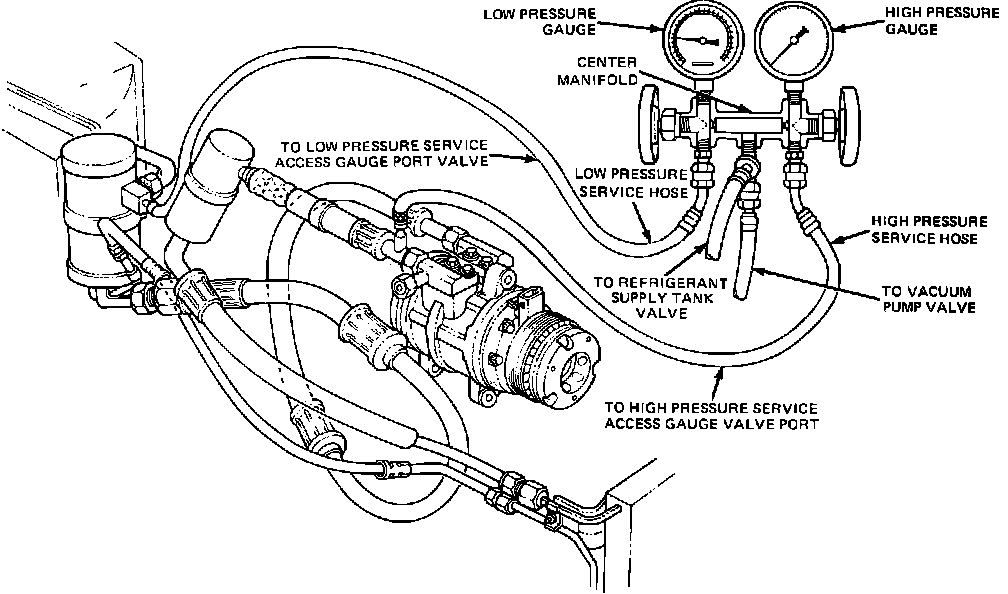 LOW PRESSURE GAUGE

HIGH PRESSURE GAUGE

CENTER MANIFOLD

TO LOW PRESSURE SERVICE ACCESS GAUGE PORT VALVE

LOW PRESSURE SERVICE HOSE

HIGH PRESSURE SERVICE HOSE

TO REFRIGERANT SUPPLY TANK VALVE

TO VACUUM PUMP VALVE

TO HIGH PRESSURE SERVICE ACCESS GAUGE VALVE PORT