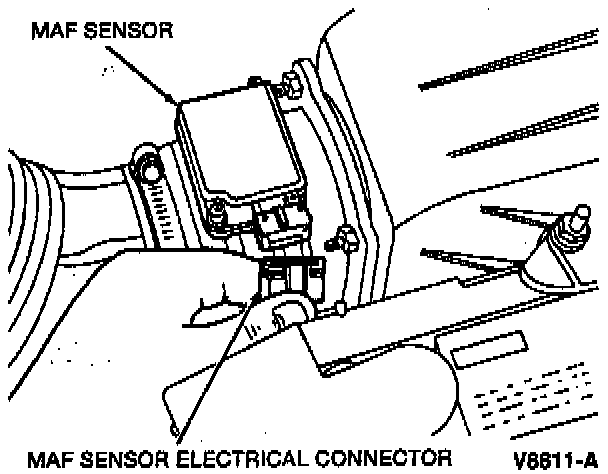 MAF SENSOR

MAF SENSOR ELECTRICAL CONNECTOR

V6811-A