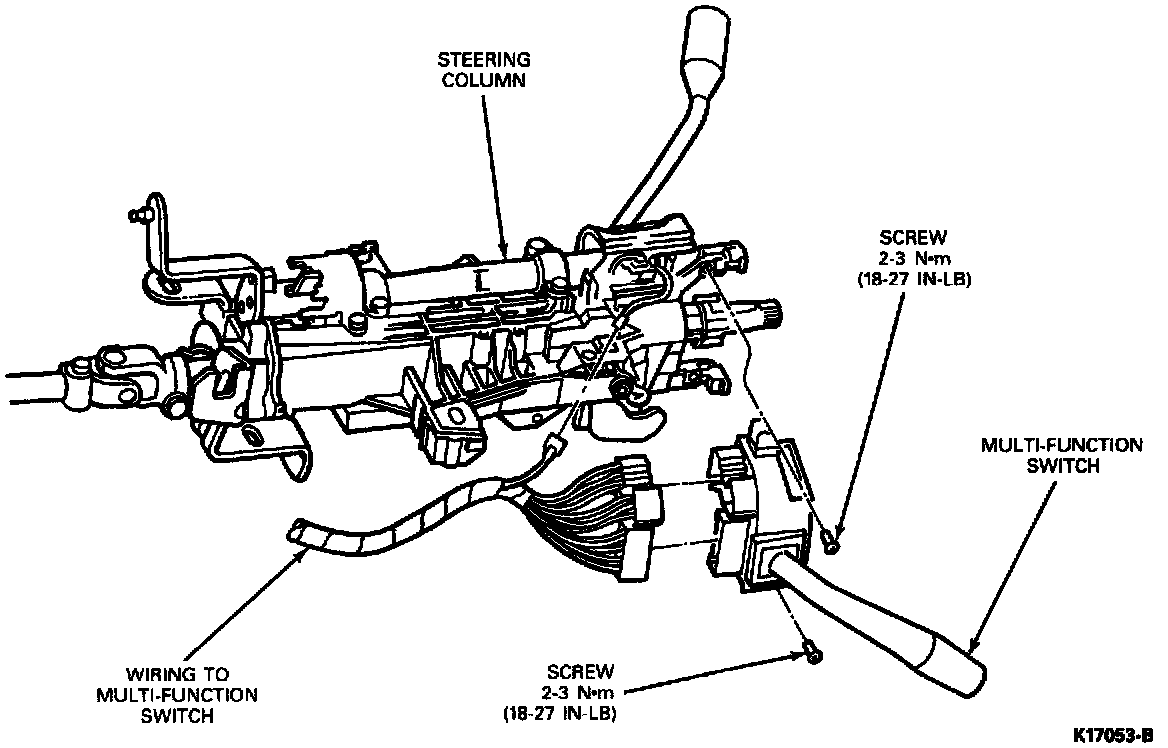 STEERING COLUMN

SCREW
2-3 N•m
(18-27 IN-LB)

MULTI-FUNCTION SWITCH

WIRING TO MULTI-FUNCTION SWITCH

SCREW
2-3 N•m
(18-27 IN-LB)

K17053-B