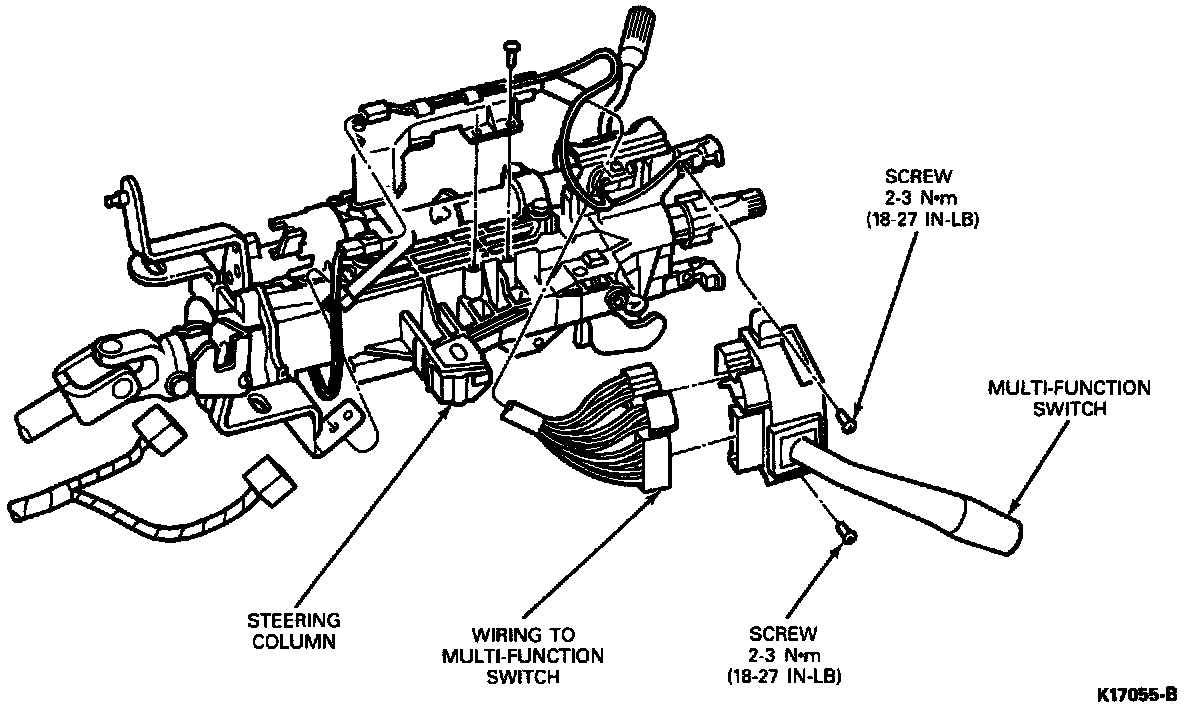 SCREW
2-3 N•m
(18-27 IN-LB)

MULTI-FUNCTION
SWITCH

STEERING
COLUMN

WIRING TO
MULTI-FUNCTION
SWITCH

SCREW
2-3 N•m
(18-27 IN-LB)

K17055-B