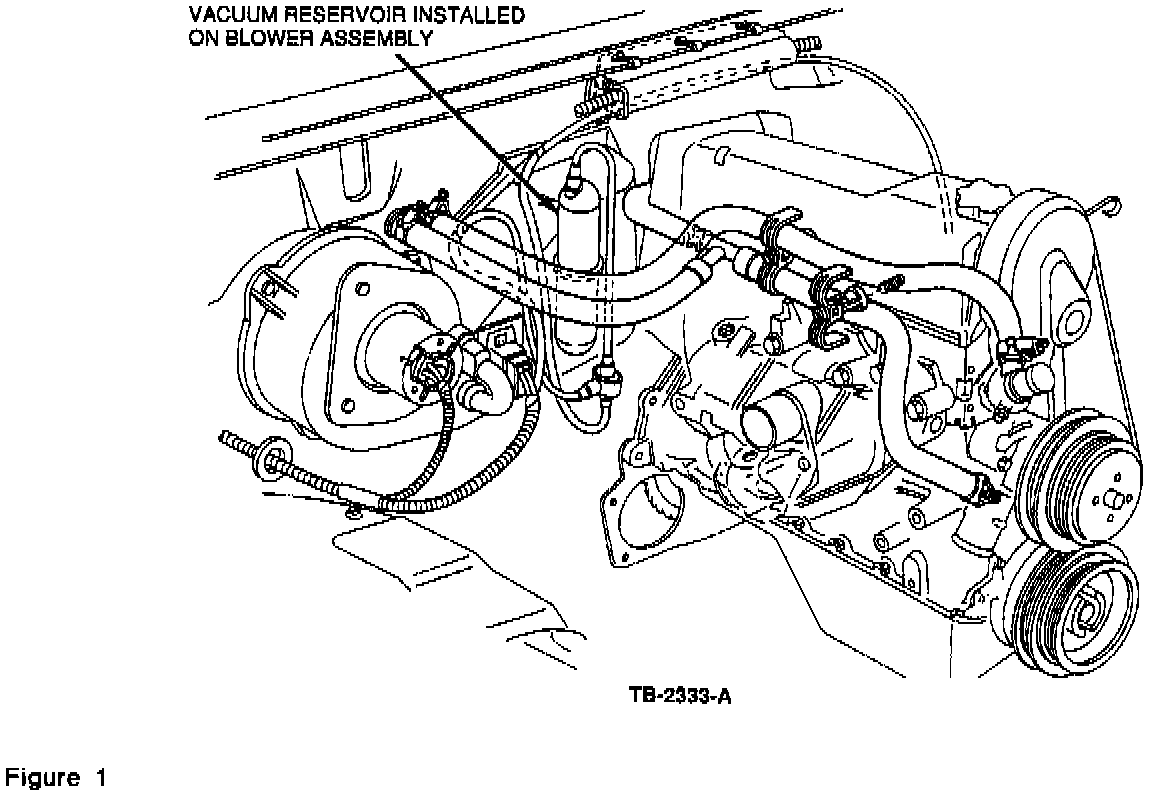 VACUUM RESERVOIR INSTALLED ON BLOWER ASSEMBLY

TB-2333-A

Figure 1