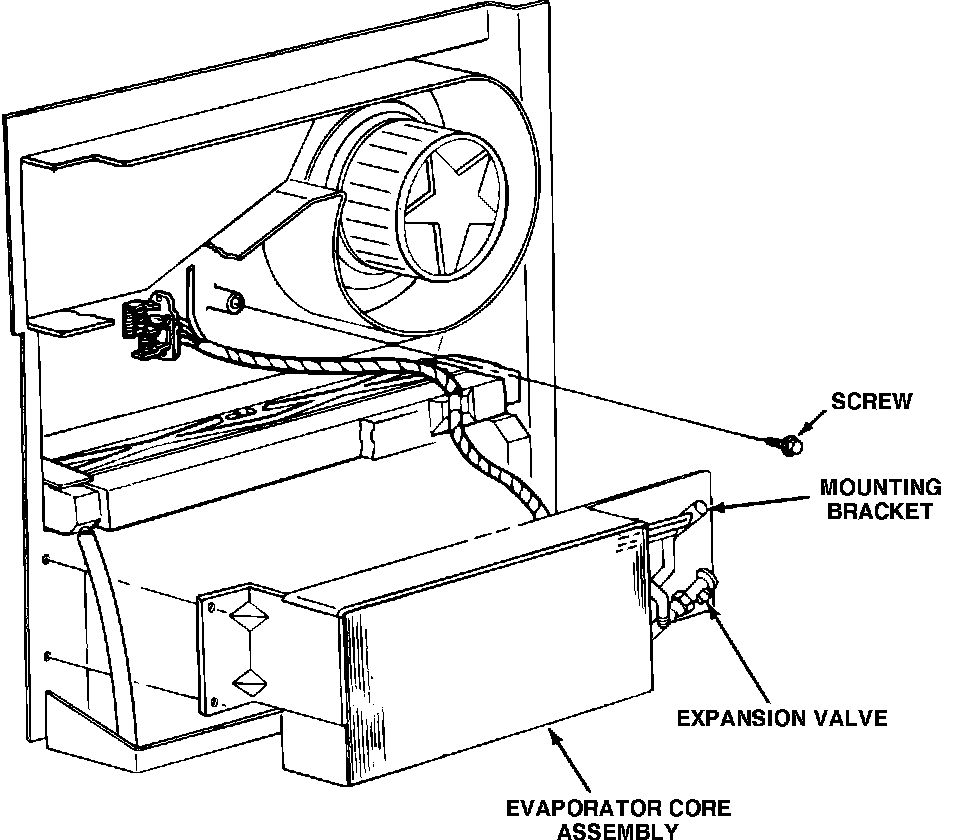 SCREW

MOUNTING BRACKET

EXPANSION VALVE

EVAPORATOR CORE ASSEMBLY