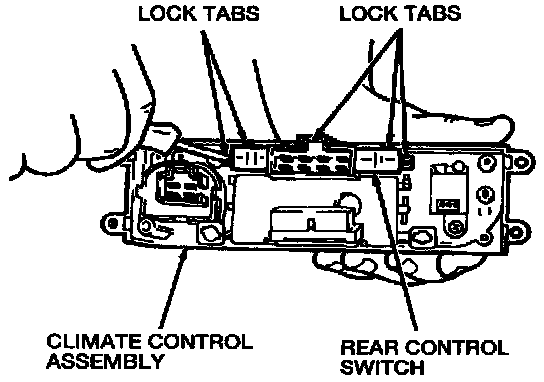 LOCK TABS

LOCK TABS

CLIMATE CONTROL ASSEMBLY

REAR CONTROL SWITCH