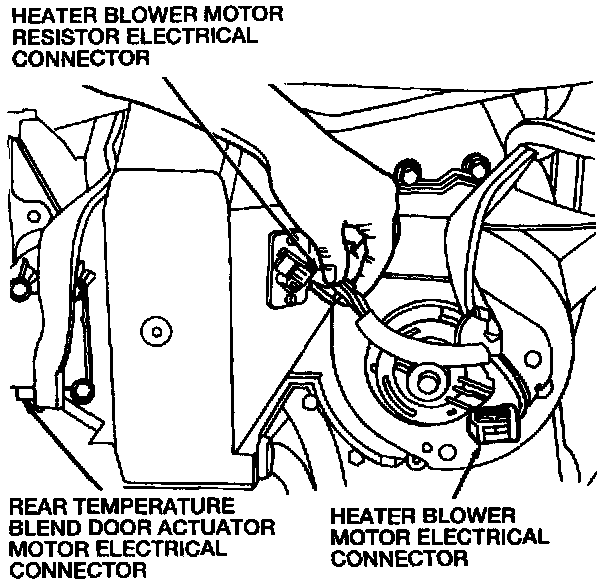 HEATER BLOWER MOTOR RESISTOR ELECTRICAL CONNECTOR

REAR TEMPERATURE BLEND DOOR ACTUATOR MOTOR ELECTRICAL CONNECTOR

HEATER BLOWER MOTOR ELECTRICAL CONNECTOR