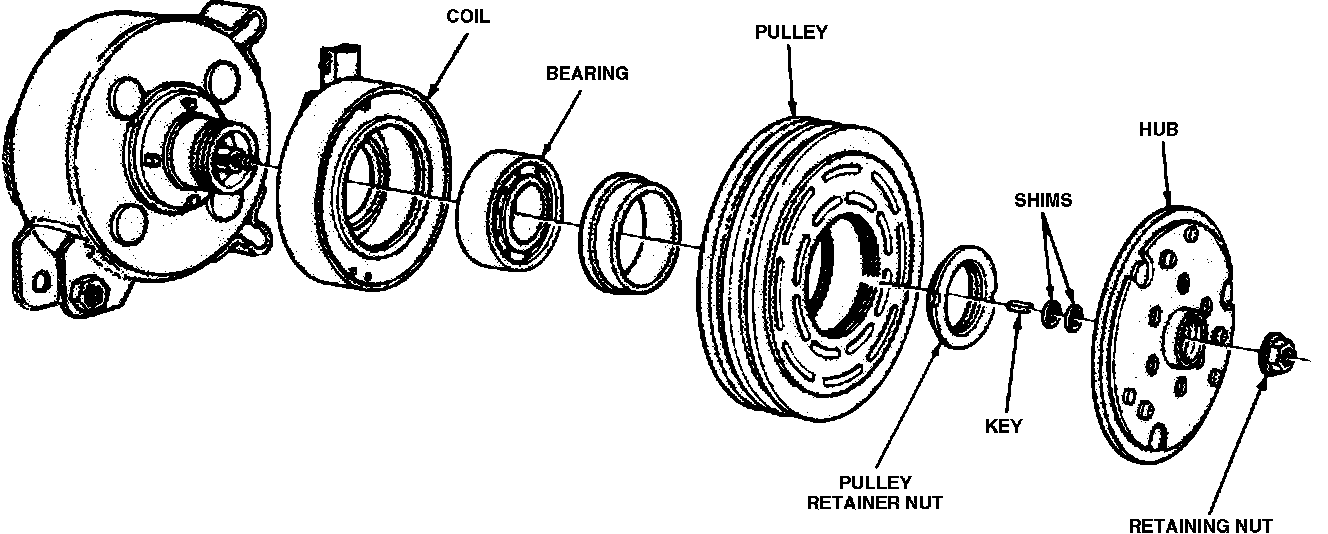 COIL

BEARING

PULLEY

HUB

SHIMS

KEY

PULLEY RETAINER NUT

RETAINING NUT