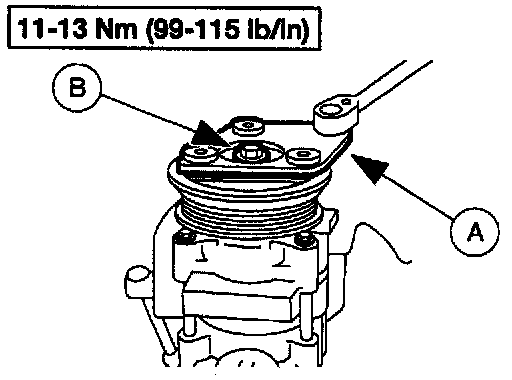 11-13 Nm (99-115 lb/in)

B

A