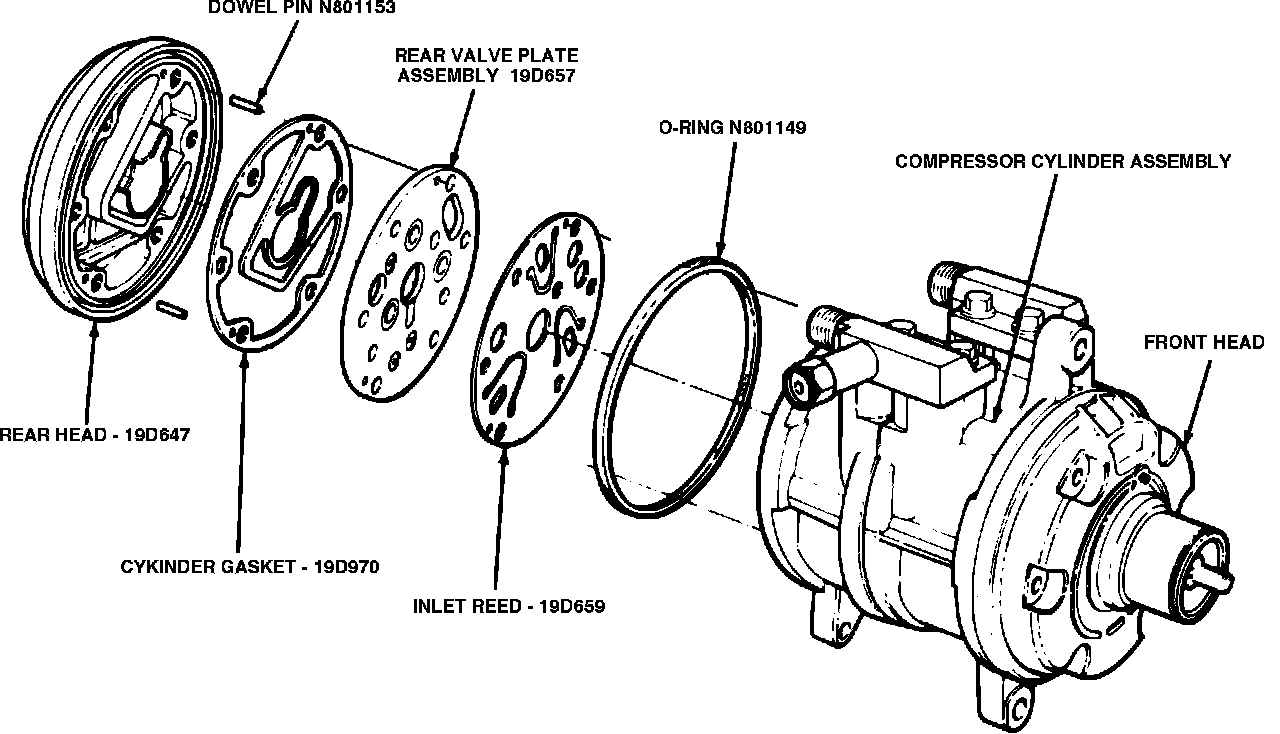 DOWEL PIN N801153

REAR VALVE PLATE ASSEMBLY 19D657

O-RING N801149

COMPRESSOR CYLINDER ASSEMBLY

FRONT HEAD

REAR HEAD - 19D647

CYKINDER GASKET - 19D970

INLET REED - 19D659