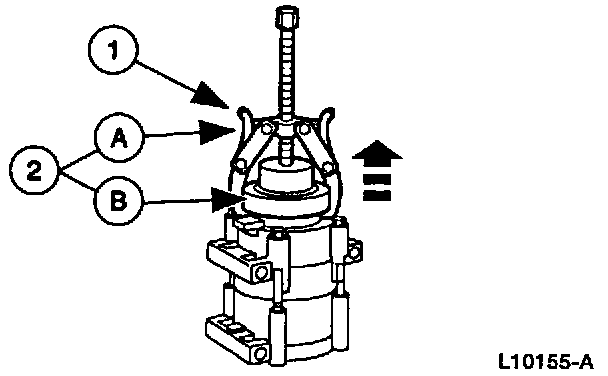 1
A
2
B
L10155-A