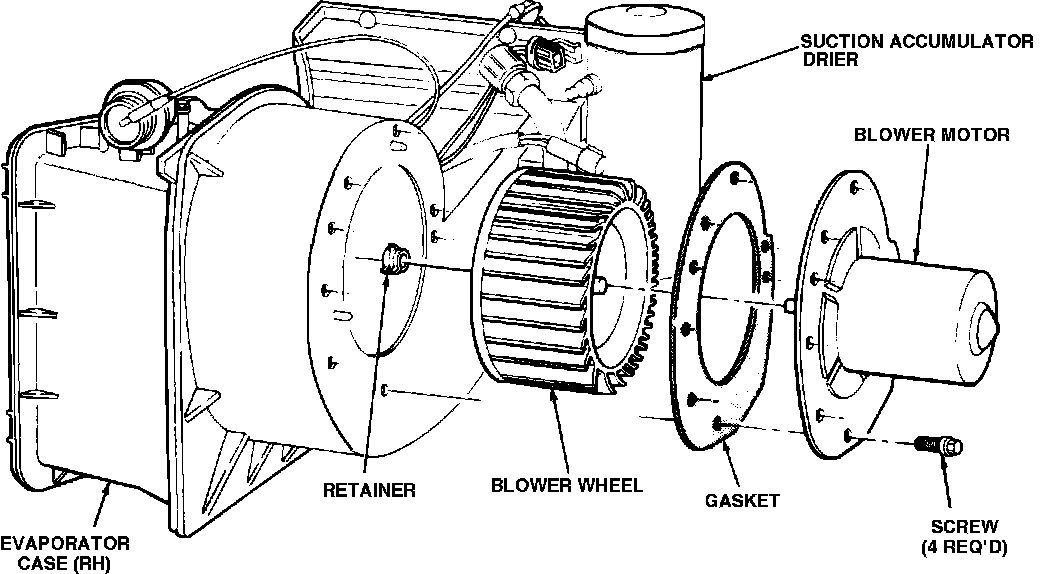 SUCTION ACCUMULATOR DRIER

BLOWER MOTOR

RETAINER

BLOWER WHEEL

GASKET

SCREW (4 REQ'D)

EVAPORATOR CASE (RH)