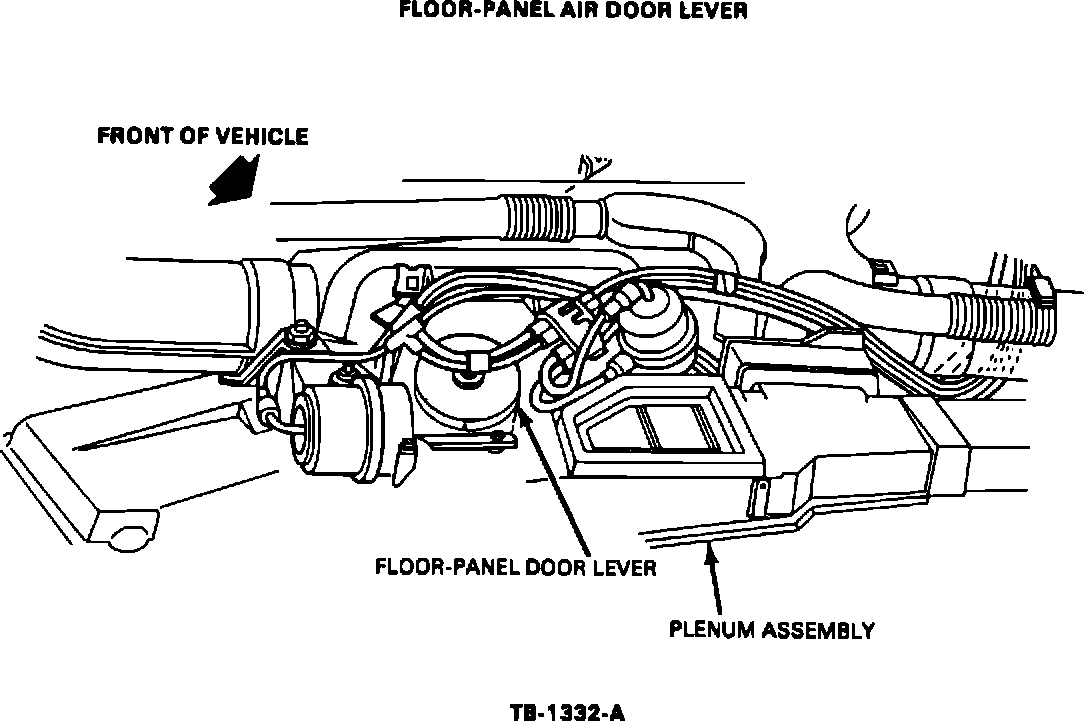 FLOOR-PANEL AIR DOOR LEVER

FRONT OF VEHICLE

FLOOR-PANEL DOOR LEVER

PLENUM ASSEMBLY

TB-1332-A