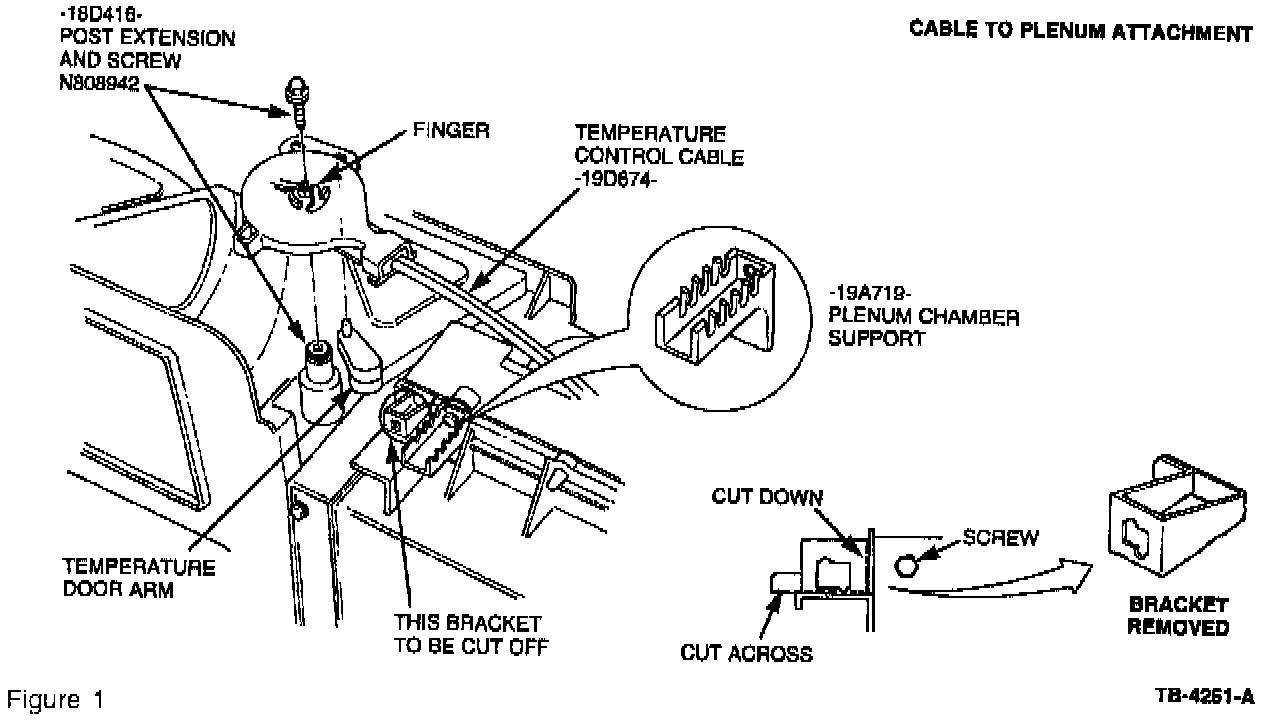 -18D416-
POST EXTENSION
AND SCREW
N808942

CABLE TO PLENUM ATTACHMENT

FINGER

TEMPERATURE
CONTROL CABLE
-19D674-

-19A719-
PLENUM CHAMBER
SUPPORT

TEMPERATURE
DOOR ARM

THIS BRACKET
TO BE CUT OFF

CUT DOWN

SCREW

CUT ACROSS

BRACKET
REMOVED

Figure 1

TB-4251-A