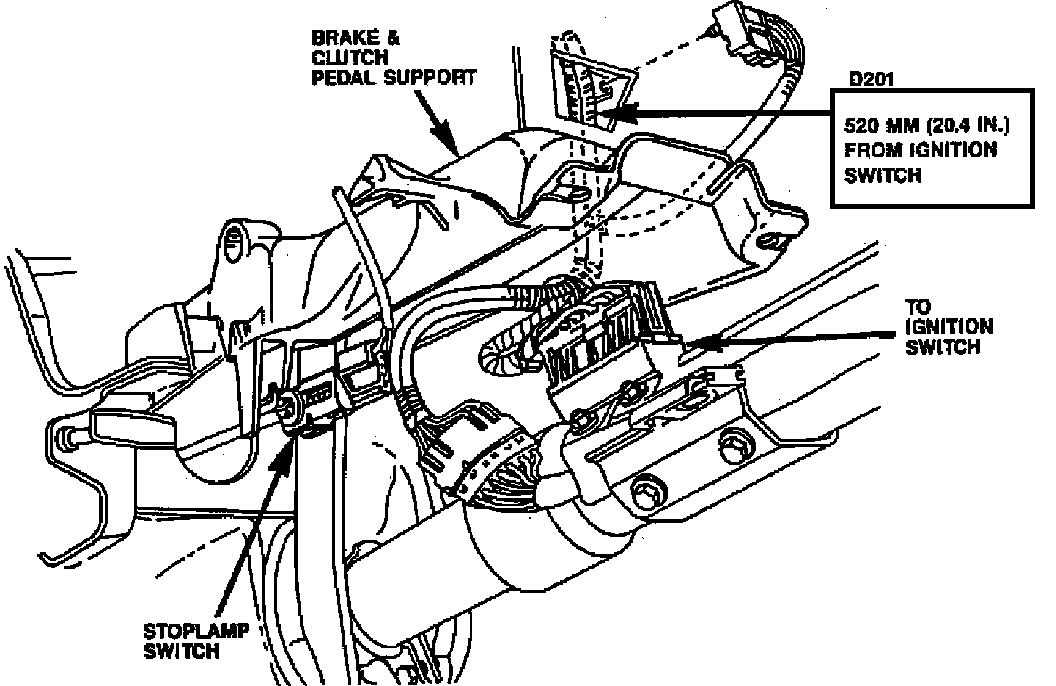 BRAKE &
CLUTCH
PEDAL SUPPORT

D201

520 MM (20.4 IN.)
FROM IGNITION
SWITCH

TO
IGNITION
SWITCH

STOPLAMP
SWITCH