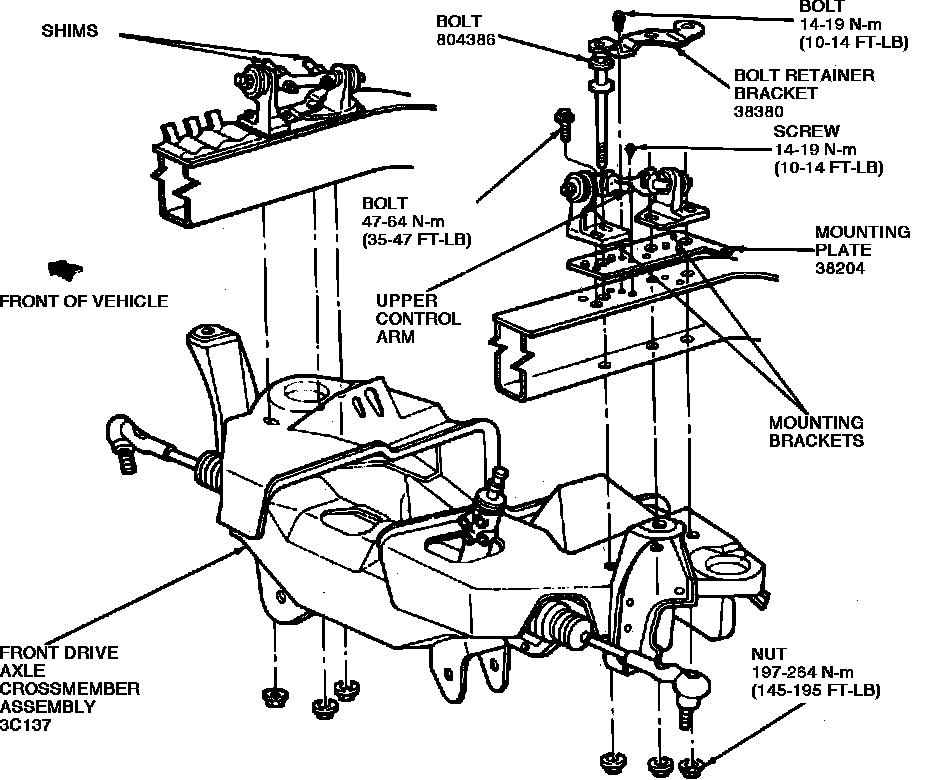 SHIMS

BOLT
804386

BOLT
14-19 N-m
(10-14 FT-LB)

BOLT RETAINER
BRACKET
38380

SCREW
14-19 N-m
(10-14 FT-LB)

BOLT
47-64 N-m
(35-47 FT-LB)

MOUNTING
PLATE
38204

FRONT OF VEHICLE

UPPER
CONTROL
ARM

MOUNTING
BRACKETS

FRONT DRIVE
AXLE
CROSSMEMBER
ASSEMBLY
3C137

NUT
197-264 N-m
(145-195 FT-LB)