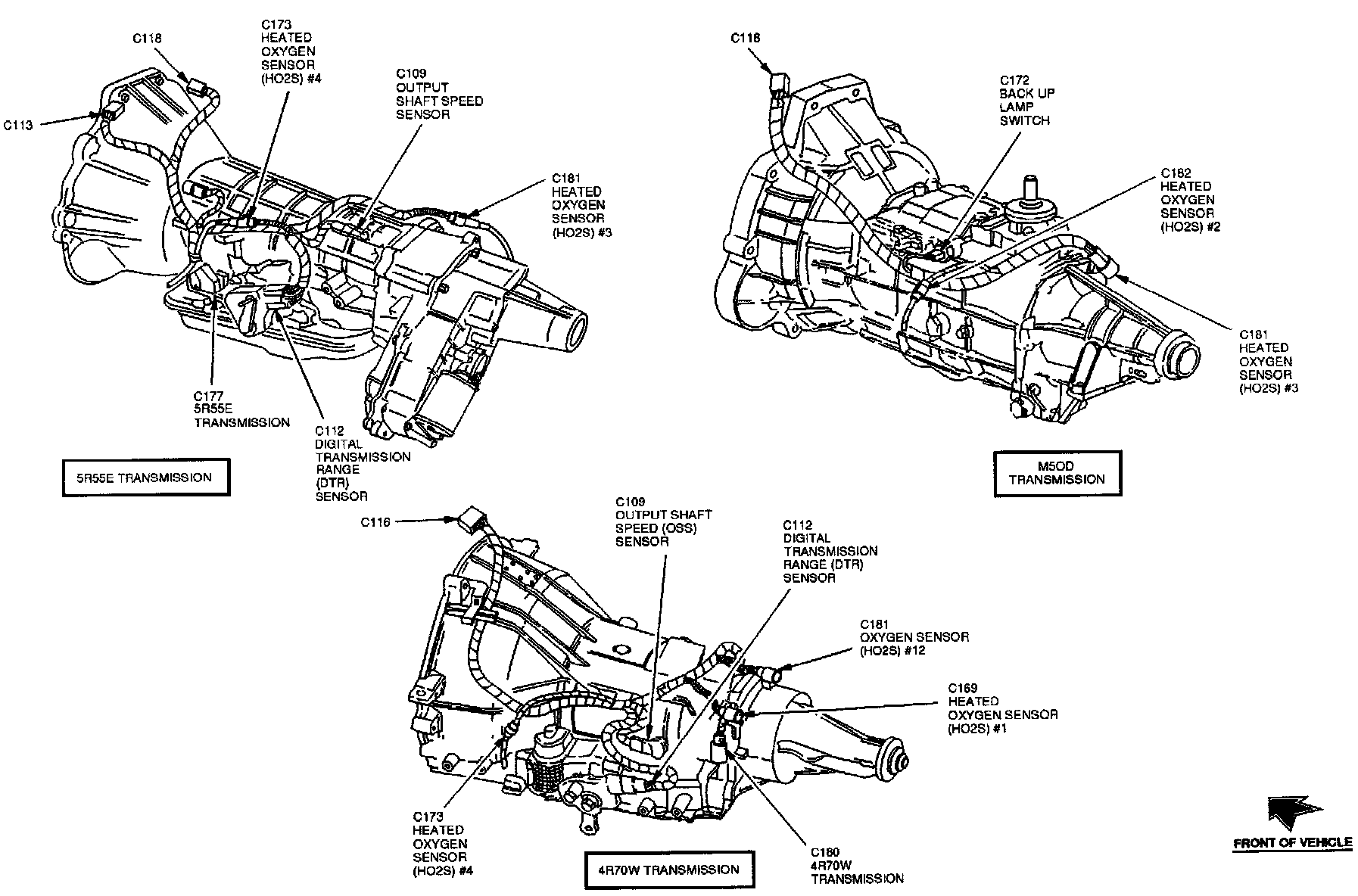 C118

C173
HEATED
OXYGEN
SENSOR
(HO2S) #4

C109
OUTPUT
SHAFT SPEED
SENSOR

C113

C181
HEATED
OXYGEN
SENSOR
(HO2S) #3

C177
5R55E
TRANSMISSION

C112
DIGITAL
TRANSMISSION
RANGE
(DTR)
SENSOR

5R55E TRANSMISSION

C118

C172
BACK UP
LAMP
SWITCH

C182
HEATED
OXYGEN
SENSOR
(HO2S) #2

C181
HEATED
OXYGEN
SENSOR
(HO2S) #3

M5OD
TRANSMISSION

C116

C109
OUTPUT SHAFT
SPEED (OSS)
SENSOR

C112
DIGITAL
TRANSMISSION
RANGE (DTR)
SENSOR

C181
OXYGEN SENSOR
(HO2S) #12

C169
HEATED
OXYGEN SENSOR
(HO2S) #1

C173
HEATED
OXYGEN
SENSOR
(HO2S) #4

4R70W TRANSMISSION

C180
4R70W
TRANSMISSION

FRONT OF VEHICLE