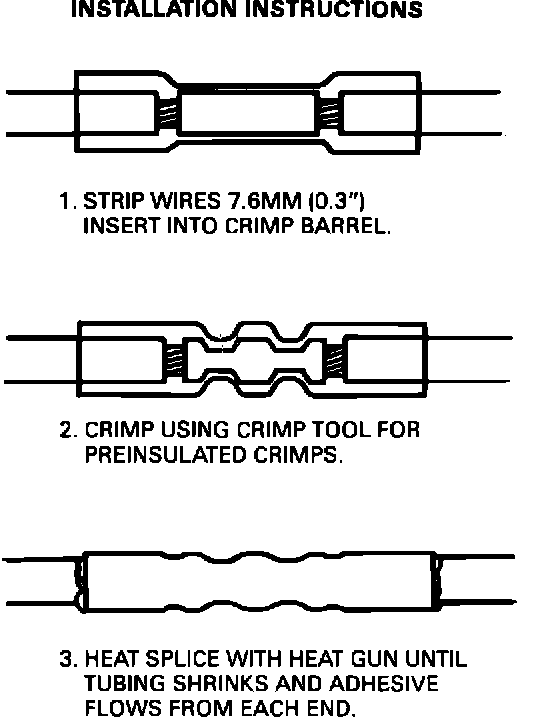 INSTALLATION INSTRUCTIONS

1. STRIP WIRES 7.6MM (0.3")
INSERT INTO CRIMP BARREL.

2. CRIMP USING CRIMP TOOL FOR PREINSULATED CRIMPS.

3. HEAT SPLICE WITH HEAT GUN UNTIL TUBING SHRINKS AND ADHESIVE FLOWS FROM EACH END.