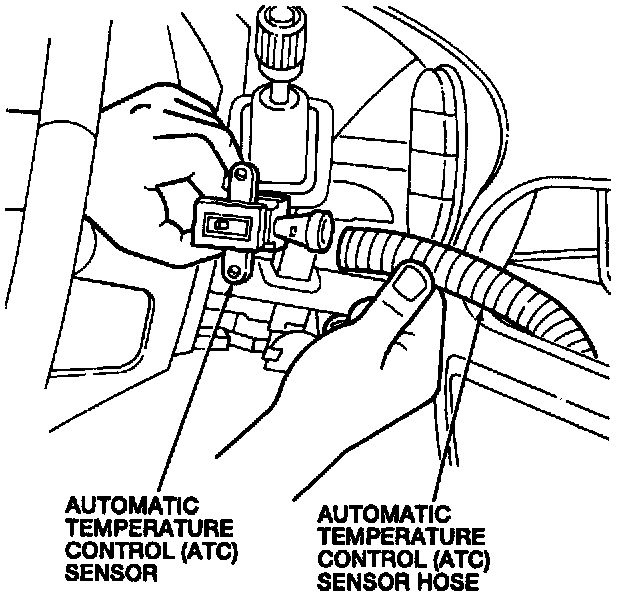 AUTOMATIC TEMPERATURE CONTROL (ATC) SENSOR

AUTOMATIC TEMPERATURE CONTROL (ATC) SENSOR HOSE