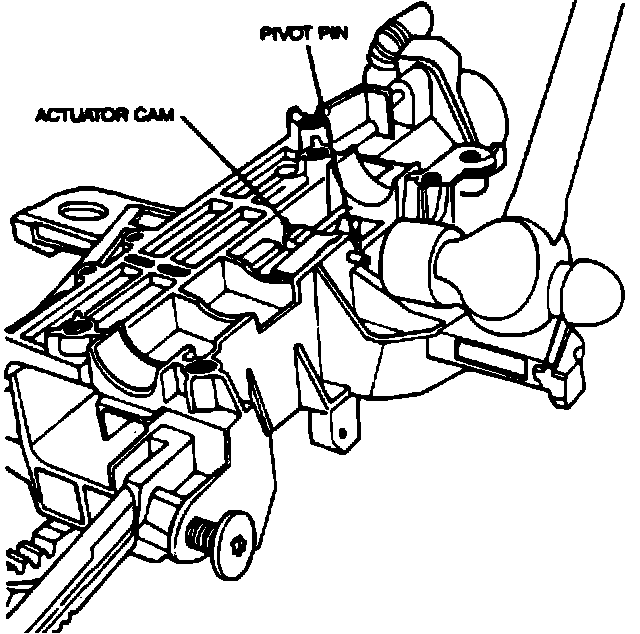 PIVOT PIN

ACTUATOR CAM