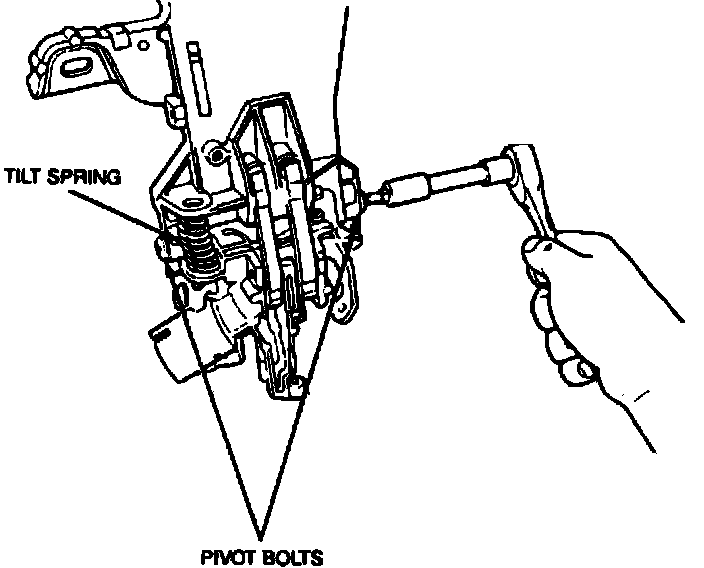 TILT SPRING

PIVOT BOLTS