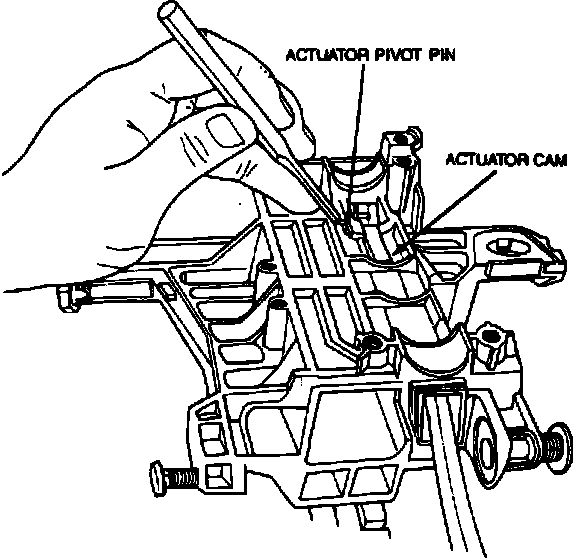 ACTUATOR PIVOT PIN

ACTUATOR CAM