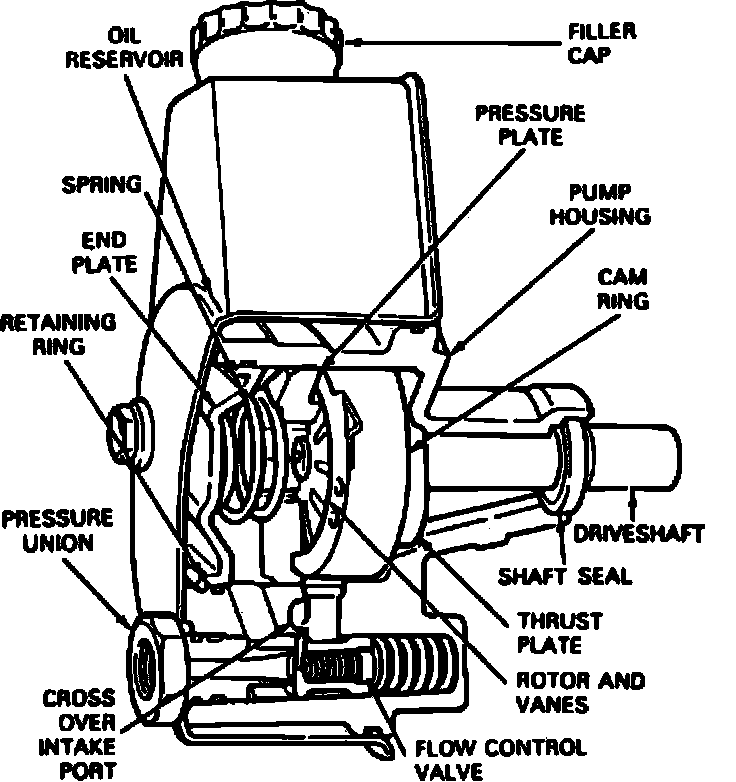 OIL RESERVOIR

FILLER CAP

PRESSURE PLATE

SPRING

PUMP HOUSING

END PLATE

CAM RING

RETAINING RING

PRESSURE UNION

DRIVESHAFT

SHAFT SEAL

THRUST PLATE

ROTOR AND VANES

CROSS OVER INTAKE PORT

FLOW CONTROL VALVE