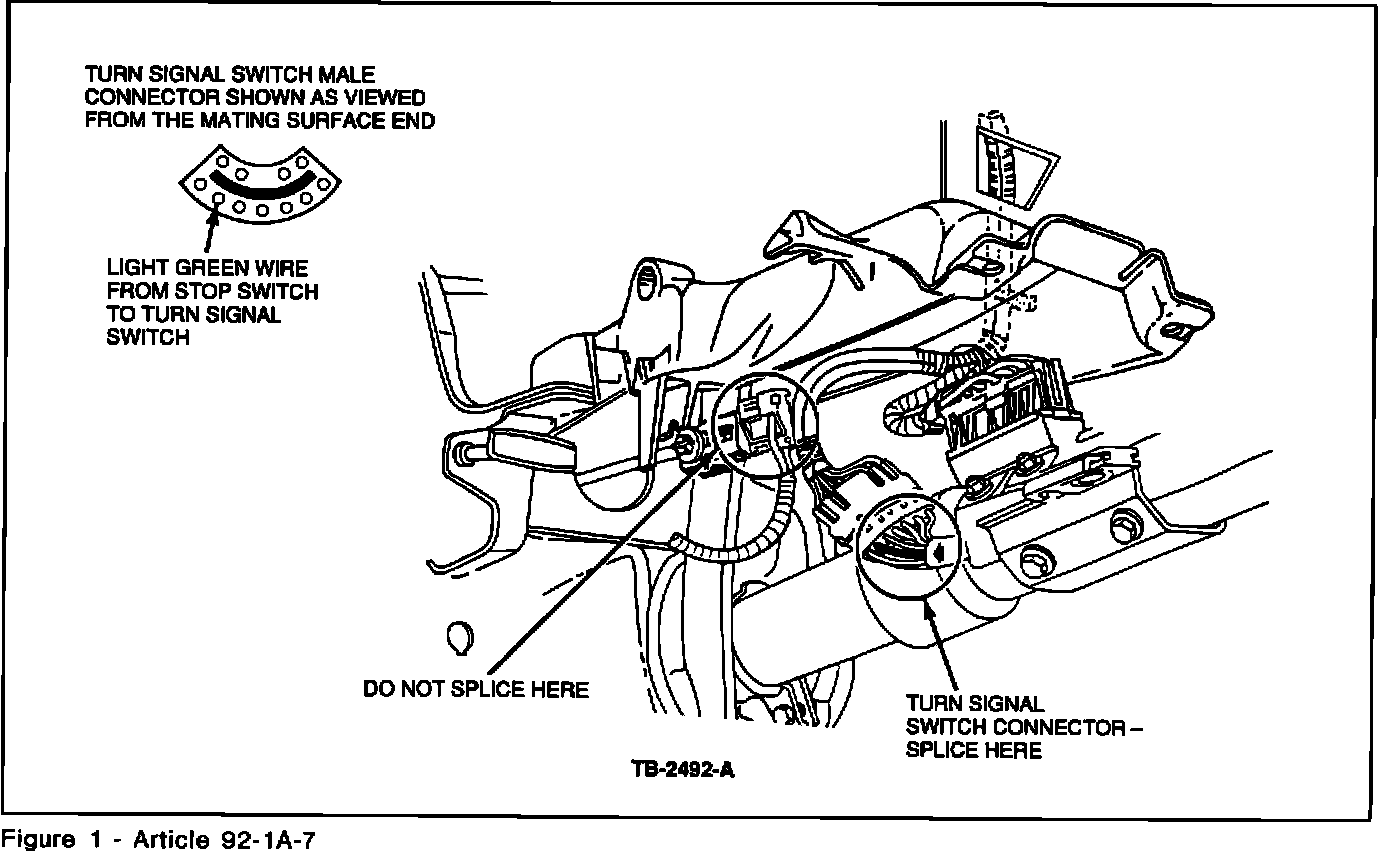 TURN SIGNAL SWITCH MALE CONNECTOR SHOWN AS VIEWED FROM THE MATING SURFACE END

LIGHT GREEN WIRE FROM STOP SWITCH TO TURN SIGNAL SWITCH

DO NOT SPLICE HERE

TURN SIGNAL SWITCH CONNECTOR – SPLICE HERE

TB-2492-A

Figure 1 - Article 92-1A-7