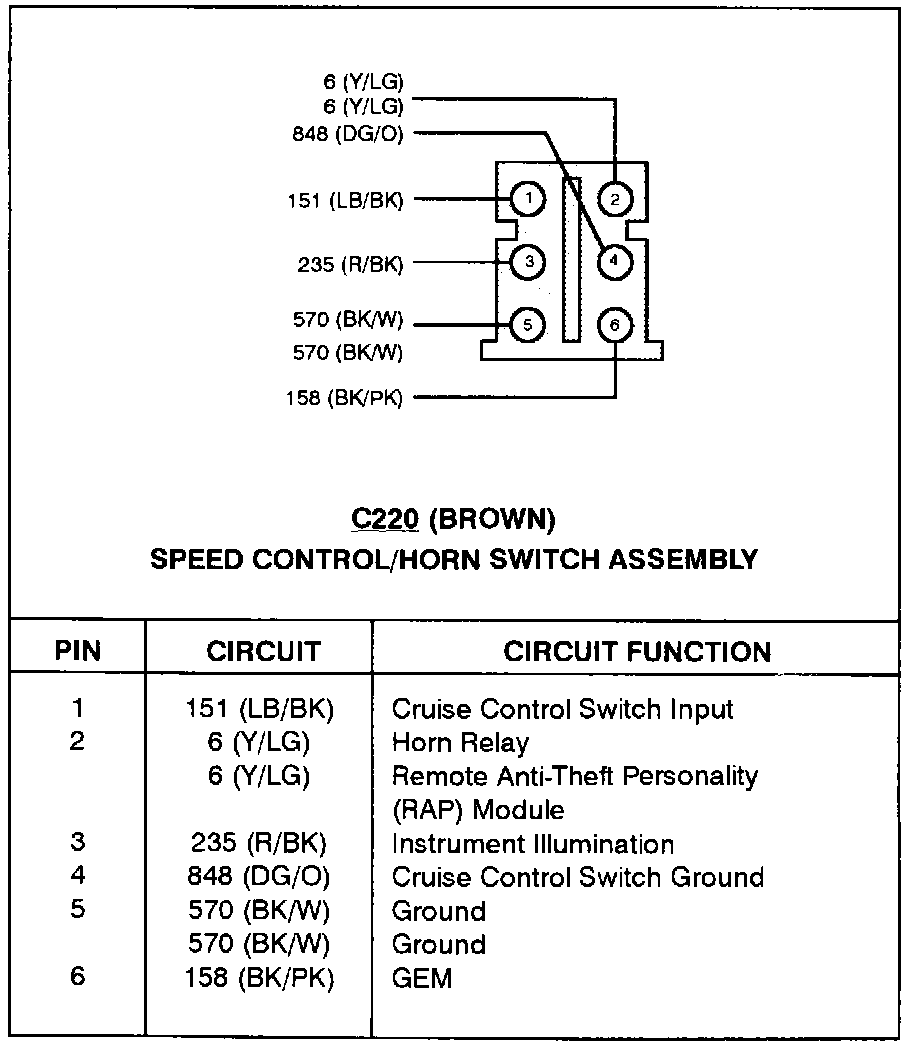 6 (Y/LG)
6 (Y/LG)
848 (DG/O)
151 (LB/BK)
235 (R/BK)
570 (BK/W)
570 (BK/W)
158 (BK/PK)

1
2
3
4
5
6

C220 (BROWN)
SPEED CONTROL/HORN SWITCH ASSEMBLY

| PIN | CIRCUIT | CIRCUIT FUNCTION |
|---|---|---|
| 1 | 151 (LB/BK) | Cruise Control Switch Input |
| 2 | 6 (Y/LG) | Horn Relay |
| | 6 (Y/LG) | Remote Anti-Theft Personality (RAP) Module |
| 3 | 235 (R/BK) | Instrument Illumination |
| 4 | 848 (DG/O) | Cruise Control Switch Ground |
| 5 | 570 (BK/W) | Ground |
| | 570 (BK/W) | Ground |
| 6 | 158 (BK/PK) | GEM |