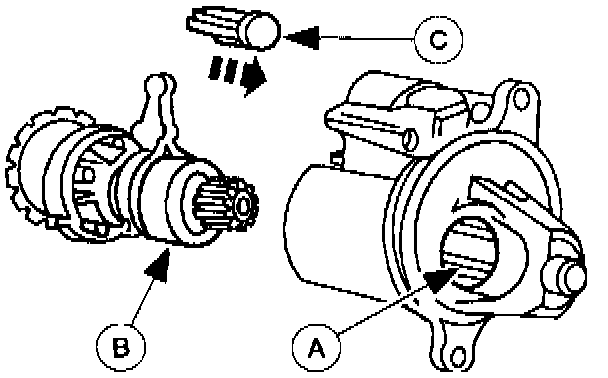 C
B
A