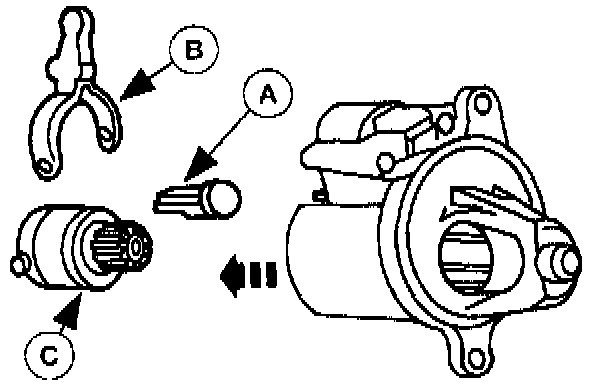 B

A

C