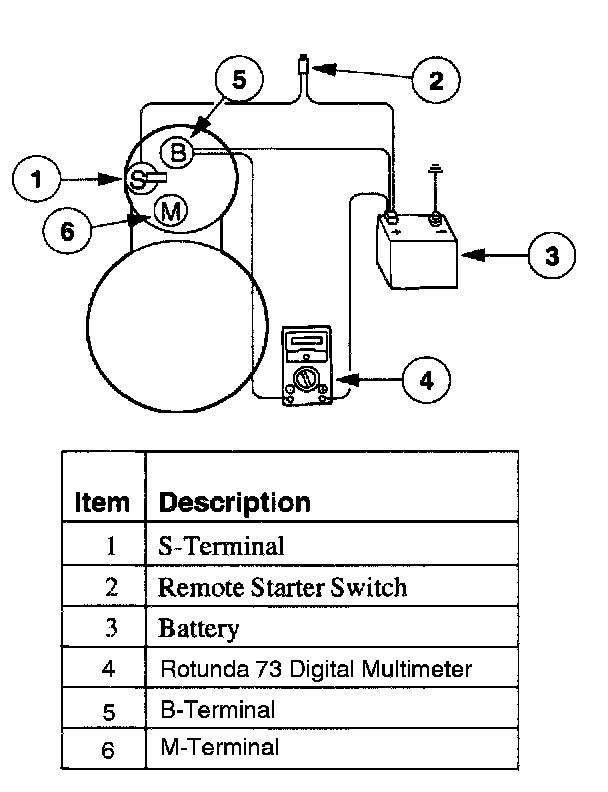 5
2
B
1
S
M
6
3
4

| Item | Description |
|---|---|
| 1 | S-Terminal |
| 2 | Remote Starter Switch |
| 3 | Battery |
| 4 | Rotunda 73 Digital Multimeter |
| 5 | B-Terminal |
| 6 | M-Terminal |