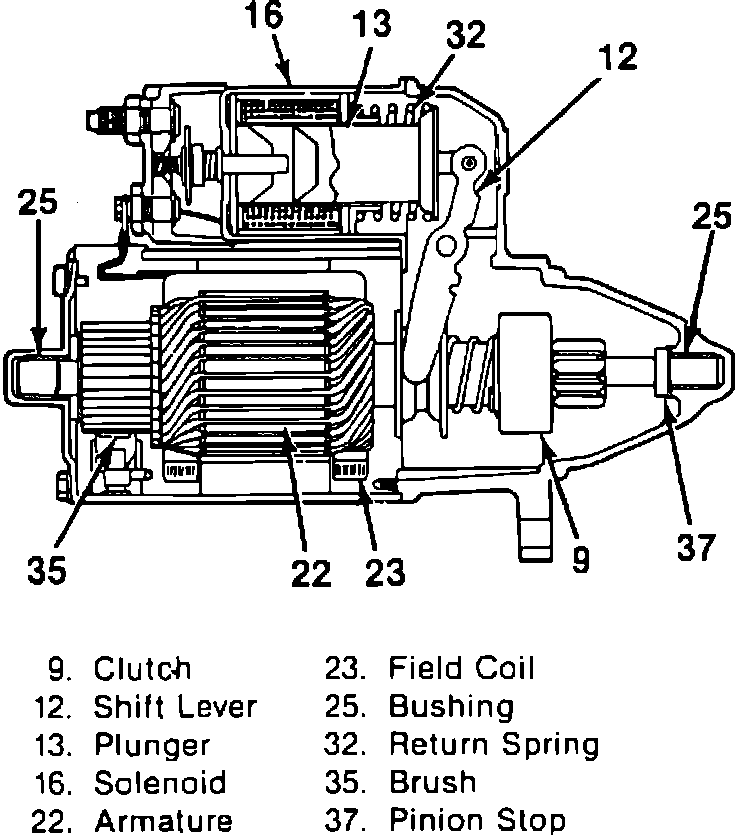 16
13
32
12
25
25
35
22
23
9
37

9. Clutch
12. Shift Lever
13. Plunger
16. Solenoid
22. Armature

23. Field Coil
25. Bushing
32. Return Spring
35. Brush
37. Pinion Stop