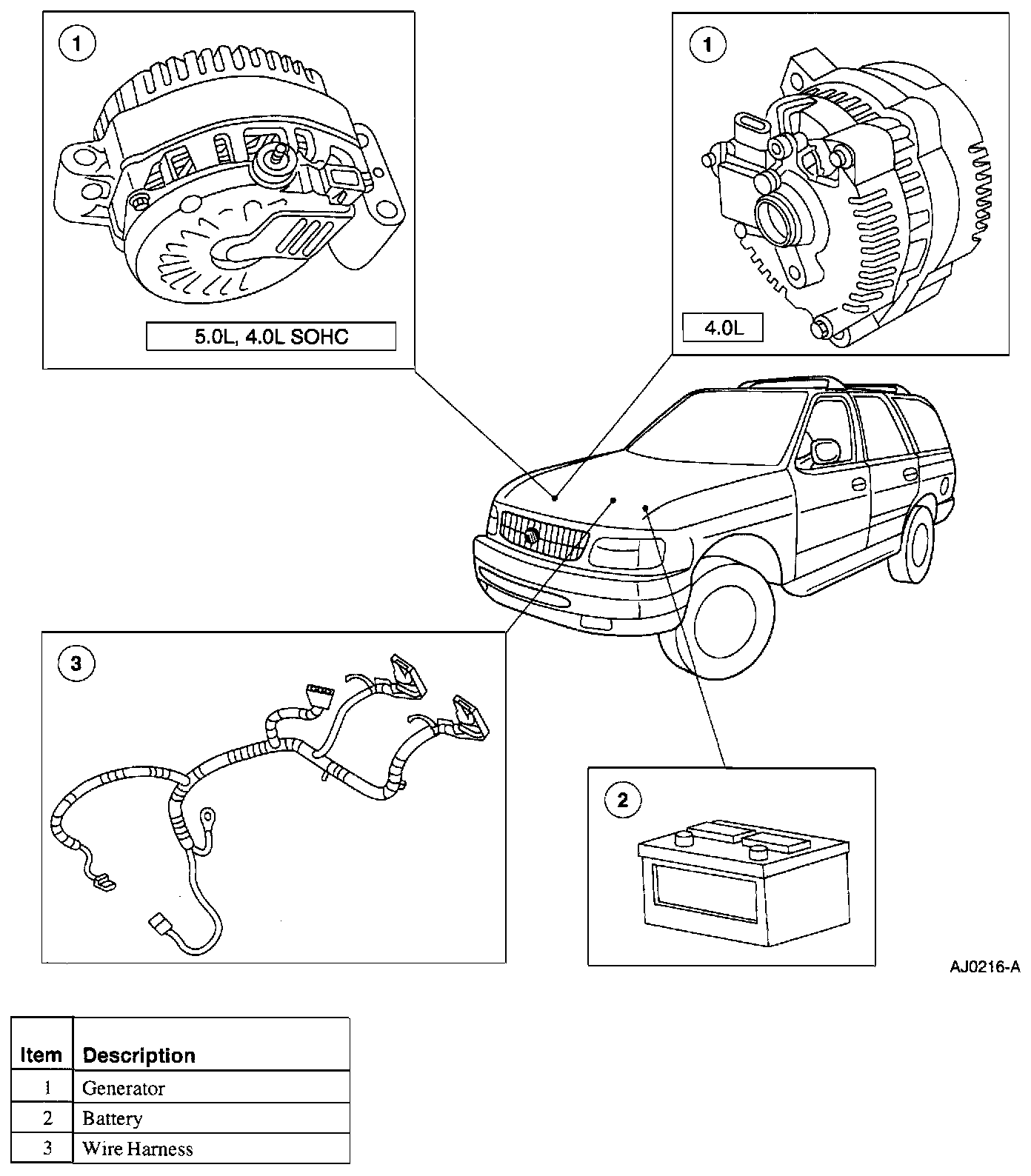 1

5.0L, 4.0L SOHC

1

4.0L

3

2

AJ0216-A

| Item | Description |
|---|---|
| 1 | Generator |
| 2 | Battery |
| 3 | Wire Harness |